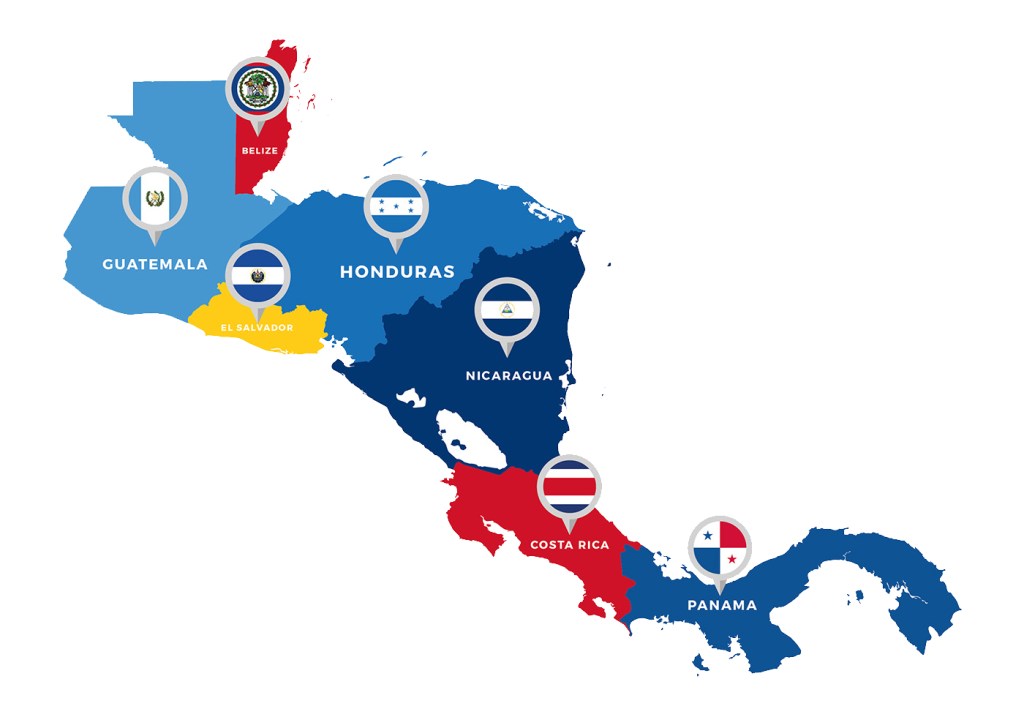 BELIZE
GUATEMALA
HONDURAS
EL SALVADOR
NICARAGUA
COSTA RICA
PANAMA